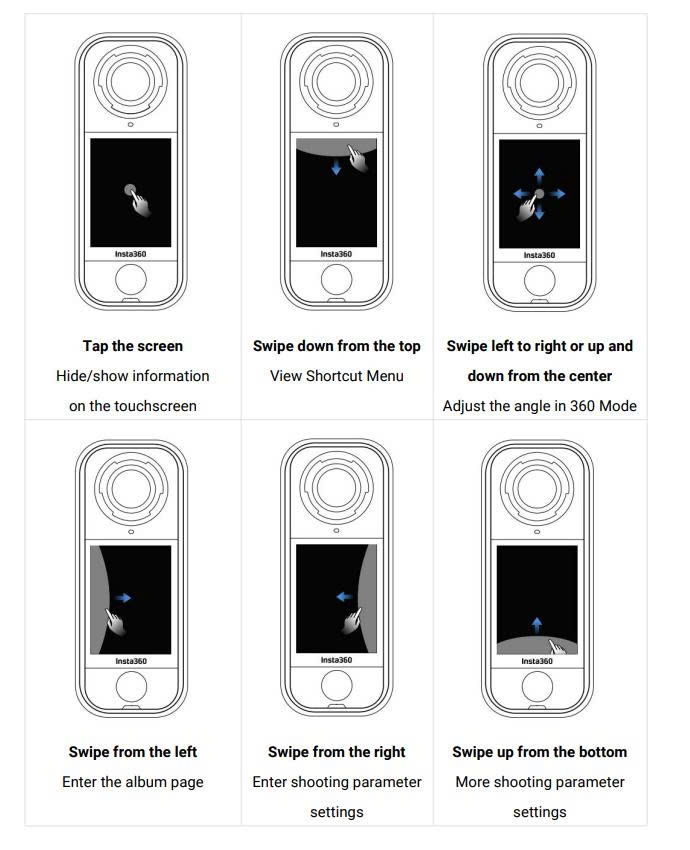 | Insta360 | Insta360 | Insta360 |
|---|---|---|
| **Tap the screen** Hide/show information on the touchscreen | **Swipe down from the top** View Shortcut Menu | **Swipe left to right or up and down from the center** Adjust the angle in 360 Mode |
| Insta360 | Insta360 | Insta360 |
| **Swipe from the left** Enter the album page | **Swipe from the right** Enter shooting parameter settings | **Swipe up from the bottom** More shooting parameter settings |